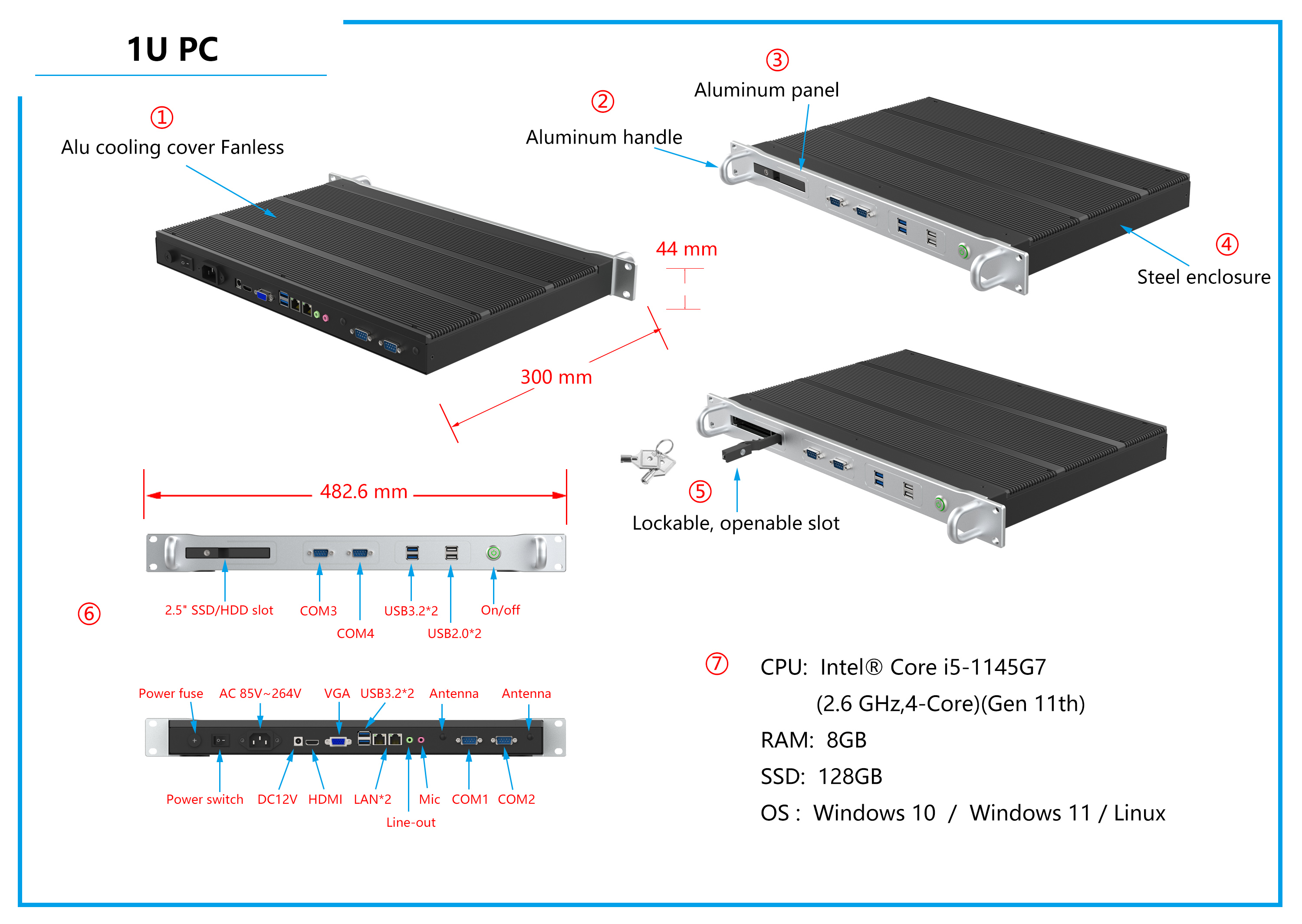 1U PC

①
Alu cooling cover Fanless

②
Aluminum handle

③
Aluminum panel

④
Steel enclosure

44 mm

300 mm

482.6 mm

⑤
Lockable, openable slot

⑥

2.5" SSD/HDD slot
COM3
COM4
USB3.2*2
USB2.0*2
On/off

Power fuse
AC 85V~264V
VGA
USB3.2*2
Antenna
Antenna

Power switch
DC12V
HDMI
LAN*2
Line-out
Mic
COM1
COM2

⑦
CPU: Intel® Core i5-1145G7
(2.6 GHz,4-Core)(Gen 11th)
RAM: 8GB
SSD: 128GB
OS : Windows 10 / Windows 11 / Linux