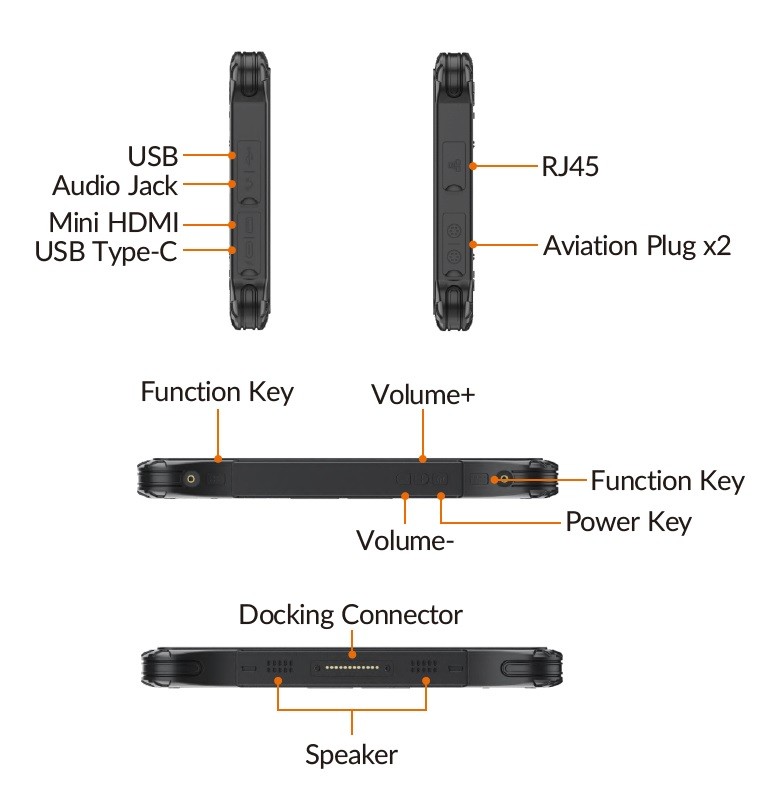 USB
Audio Jack
Mini HDMI
USB Type-C

RJ45
Aviation Plug x2

Function Key
Volume+
Function Key
Power Key
Volume-

Docking Connector
Speaker